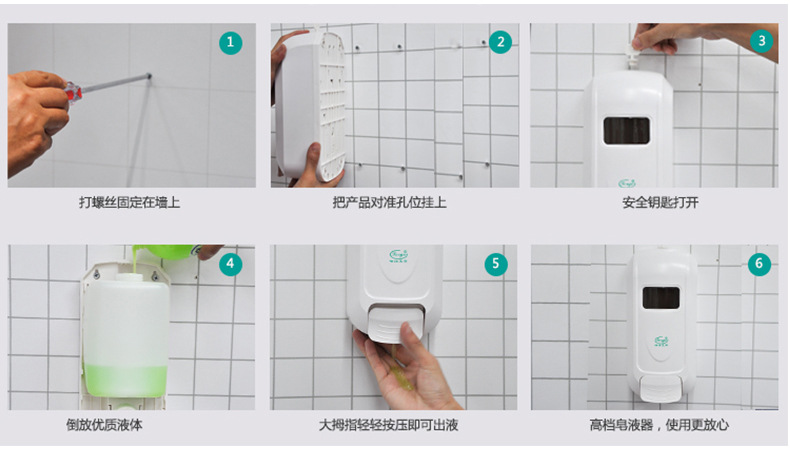 1
打螺丝固定在墙上

2
把产品对准孔位挂上

3
安全钥匙打开

4
倒放优质液体

5
大拇指轻轻按压即可出液

6
高档皂液器，使用更放心