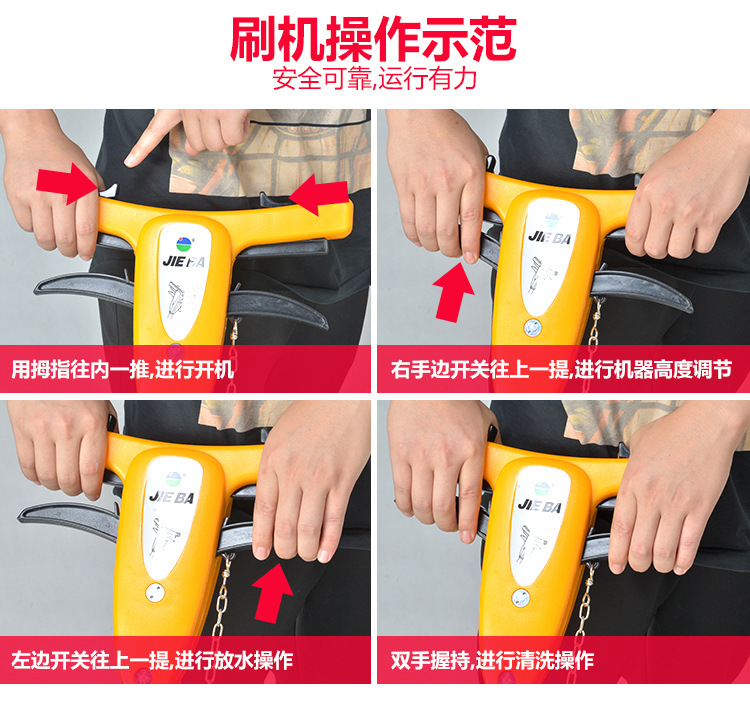 刷机操作示范
安全可靠,运行有力

JIE BA

用拇指往内一推,进行开机

JIE BA

右手边开关往上一提,进行机器高度调节

JIE BA

左边开关往上一提,进行放水操作

JIE BA

双手握持,进行清洗操作